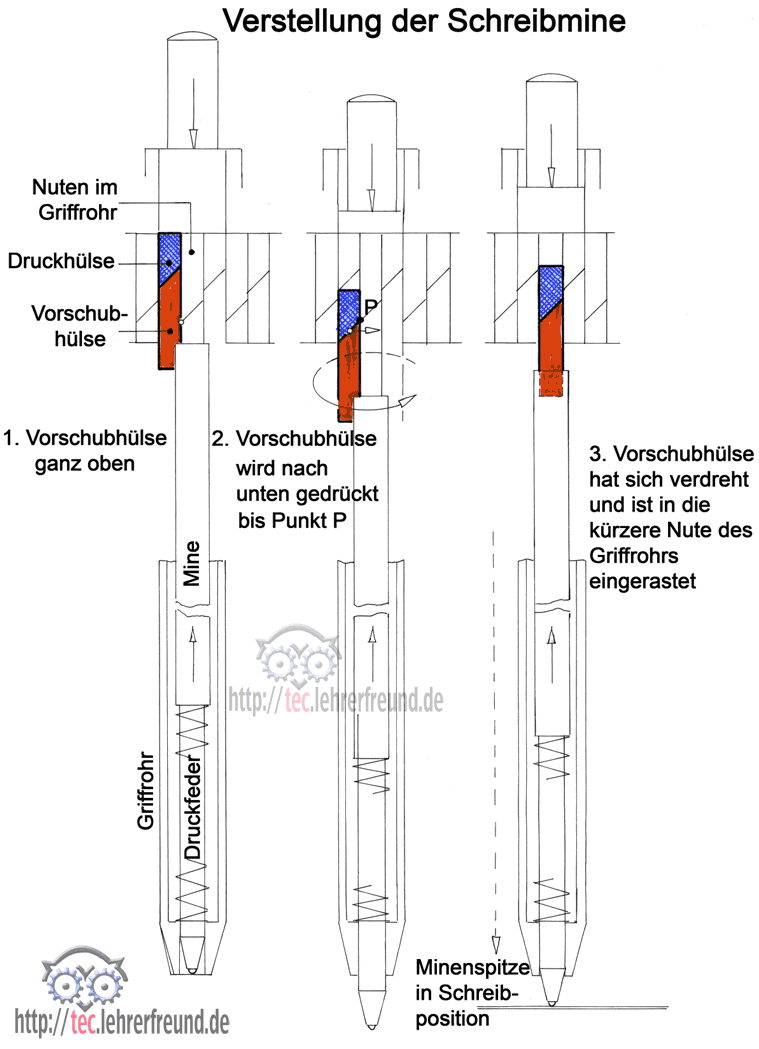 Verstellung der Schreibmine

Nuten im Griffrohr

Druckhülse

Vorschubhülse

P

1. Vorschubhülse ganz oben

2. Vorschubhülse wird nach unten gedrückt bis Punkt P

3. Vorschubhülse hat sich verdreht und ist in die kürzere Nute des Griffrohrs eingerastet

Mine

http://tec.lehrerfreund.de

Griffrohr

Druckfeder

Minenspitze in Schreibposition

http://tec.lehrerfreund.de