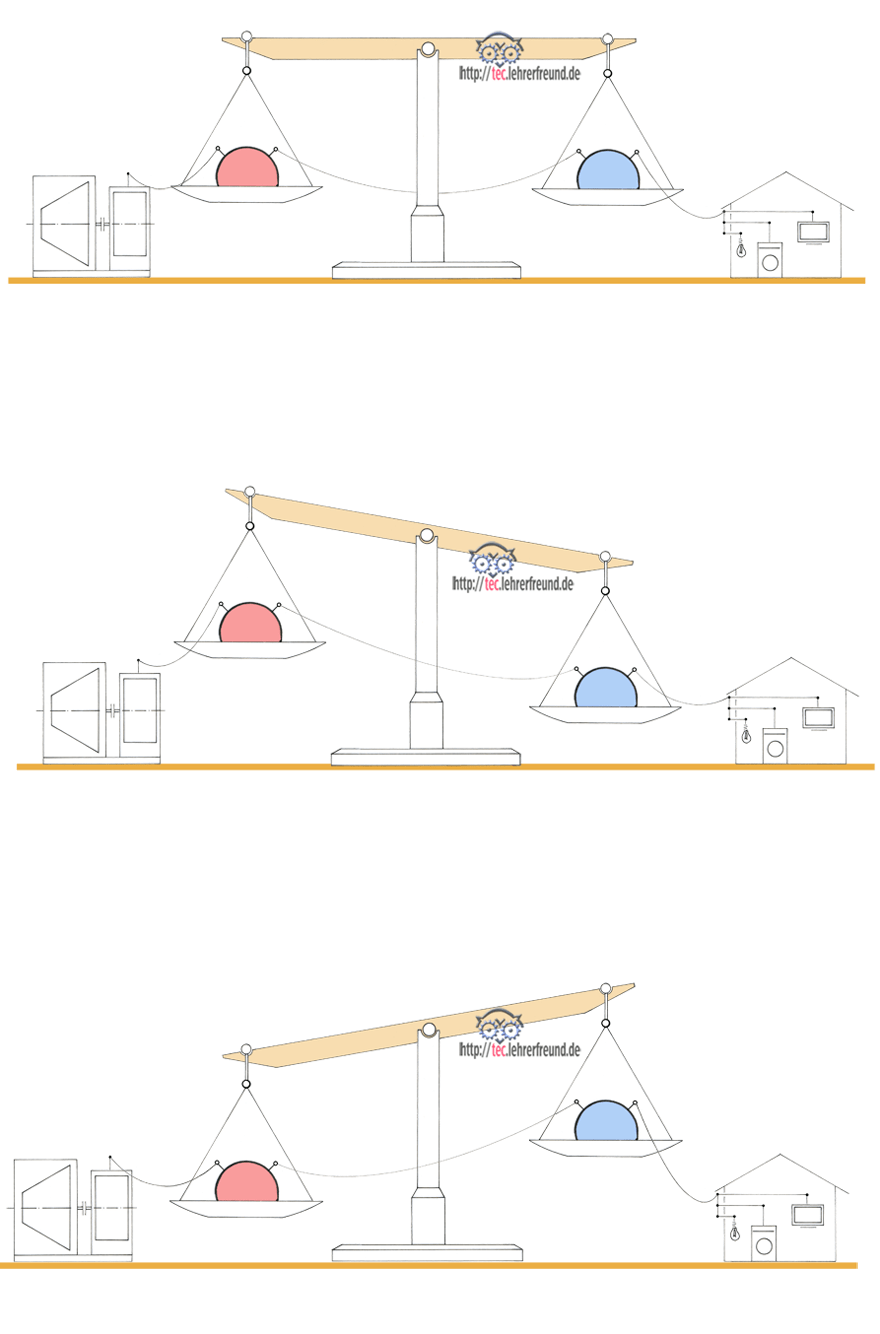 http://tec.lehrerfreund.de

http://tec.lehrerfreund.de

http://tec.lehrerfreund.de