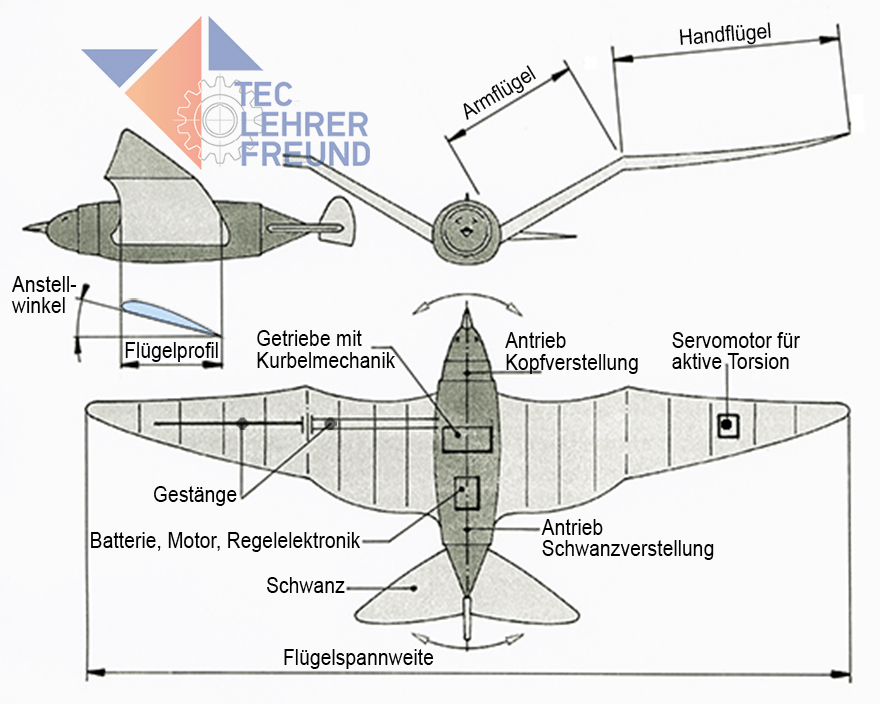 TEC
LEHRER
FREUND

Handflügel

Armflügel

Anstellwinkel

Flügelprofil

Getriebe mit Kurbelmechanik

Antrieb Kopfverstellung

Servomotor für aktive Torsion

Gestänge

Batterie, Motor, Regelelektronik

Antrieb Schwanzverstellung

Schwanz

Flügelspannweite