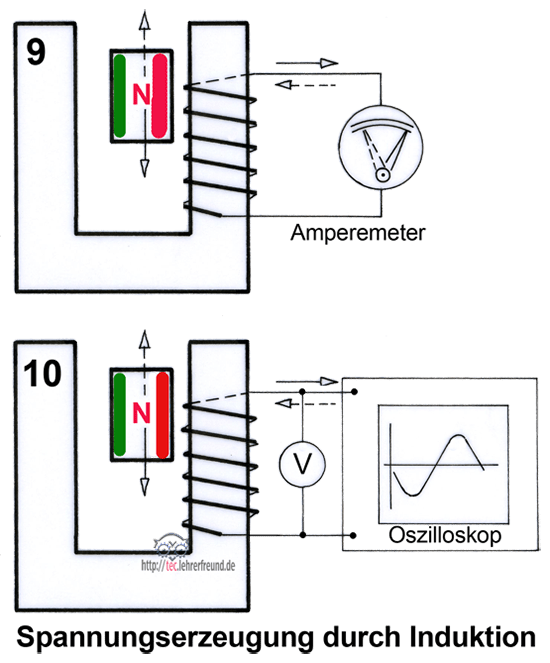 9

N

Amperemeter

10

N

V

Oszilloskop

http://tec.lehrerfreund.de

Spannungserzeugung durch Induktion