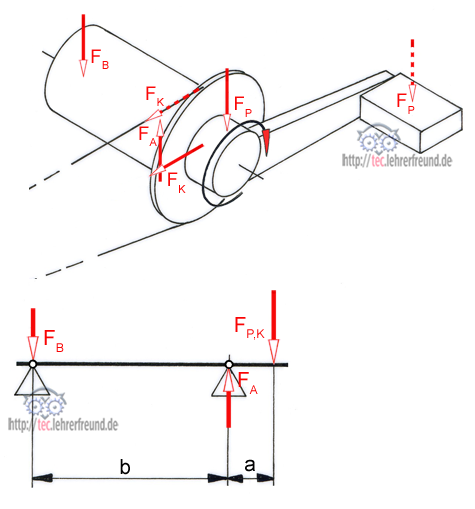 $F_B$
$F_K$
$F_A$
$F_P$
$F_K$
$F_P$
http://tec.lehrerfreund.de

$F_B$
$F_{P,K}$
$F_A$
http://tec.lehrerfreund.de
b
a