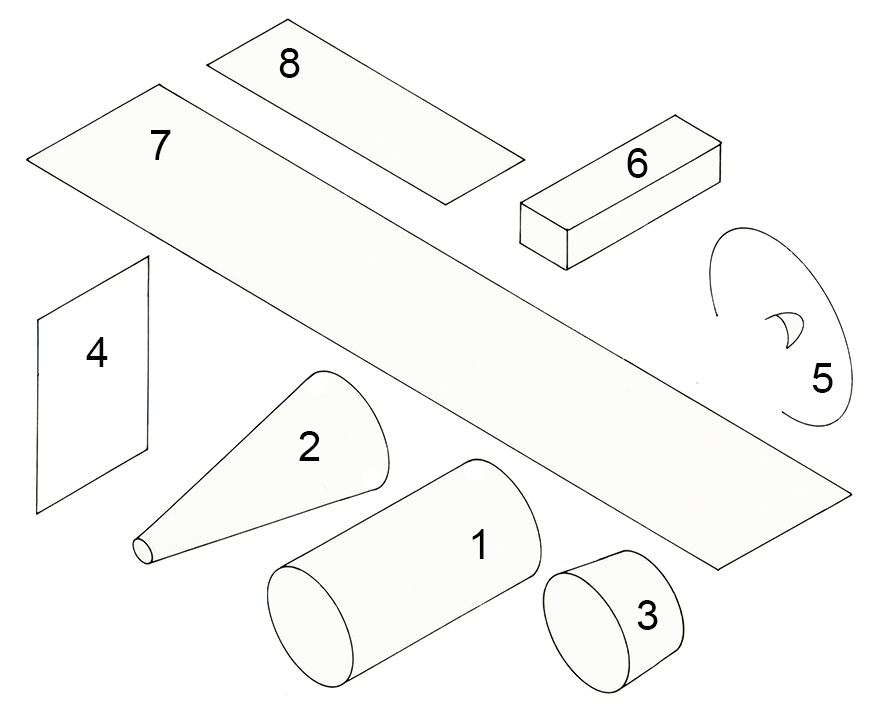 8
7
6
4
5
2
1
3