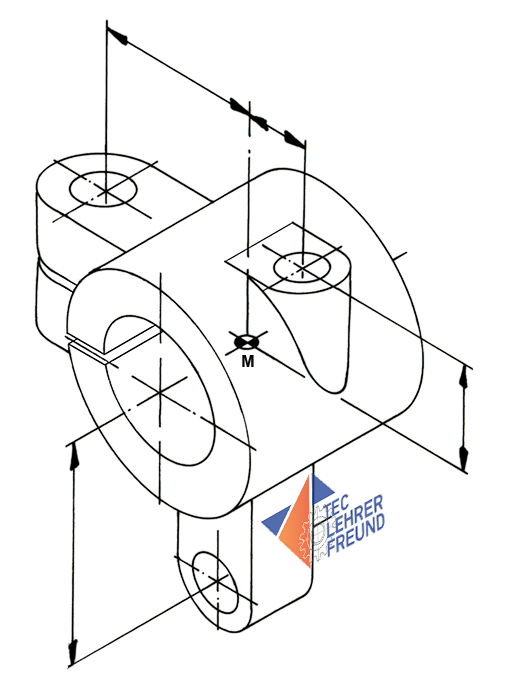 M

TEC
LEHRER
FREUND