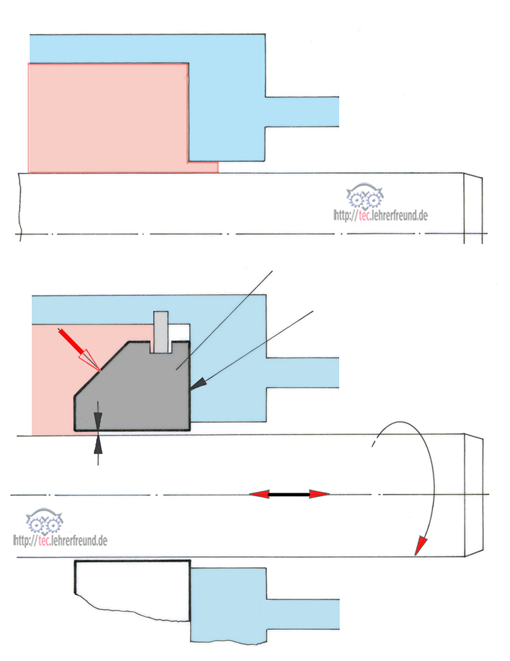 http://tec.lehrerfreund.de

http://tec.lehrerfreund.de