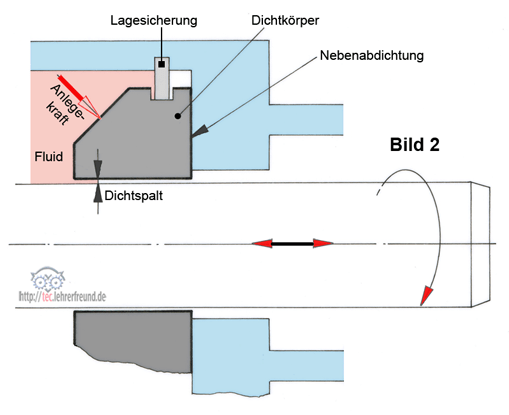 Lagesicherung
Dichtkörper
Nebenabdichtung
Anlegekraft
Fluid
Dichtspalt
Bild 2
http://tec.lehrerfreund.de