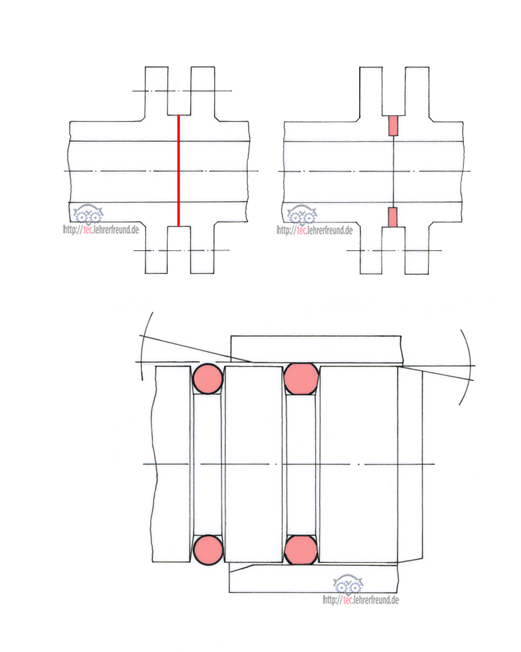 http://tec.lehrerfreund.de

http://tec.lehrerfreund.de

http://tec.lehrerfreund.de