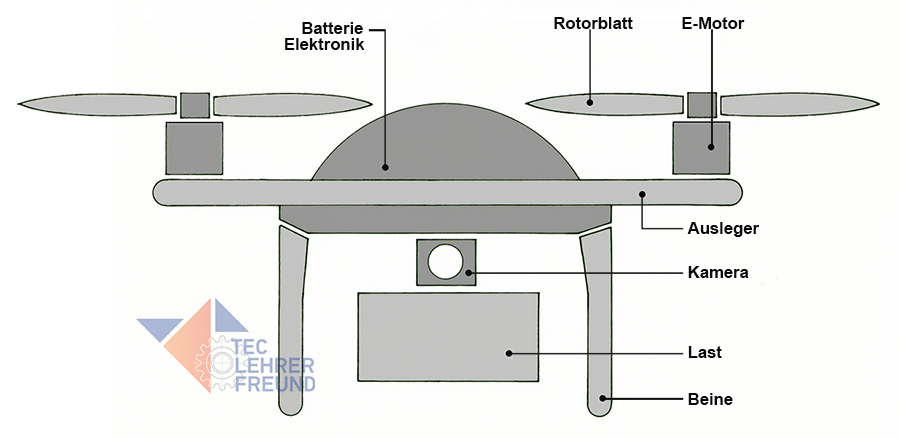 Batterie
Elektronik

Rotorblatt

E-Motor

Ausleger

Kamera

Last

Beine

TEC
LEHRER
FREUND