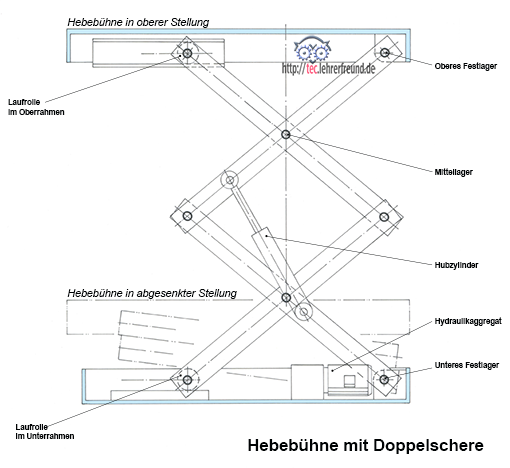 Hebebühne in oberer Stellung

http://tec.lehrerfreund.de

Oberes Festlager

Laufrolle im Oberrahmen

Mittellager

Hubzylinder

Hebebühne in abgesenkter Stellung

Hydraulikaggregat

Unteres Festlager

Laufrolle im Unterrahmen

Hebebühne mit Doppelschere