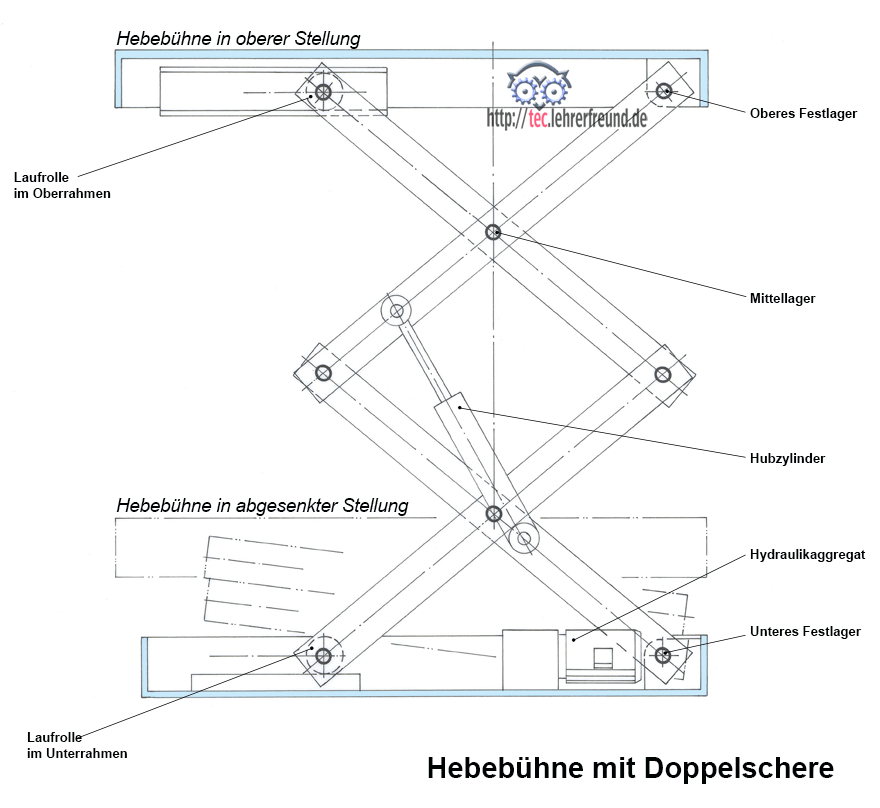 Hebebühne in oberer Stellung

http://tec.lehrerfreund.de

Oberes Festlager

Laufrolle im Oberrahmen

Mittellager

Hubzylinder

Hebebühne in abgesenkter Stellung

Hydraulikaggregat

Unteres Festlager

Laufrolle im Unterrahmen

Hebebühne mit Doppelschere