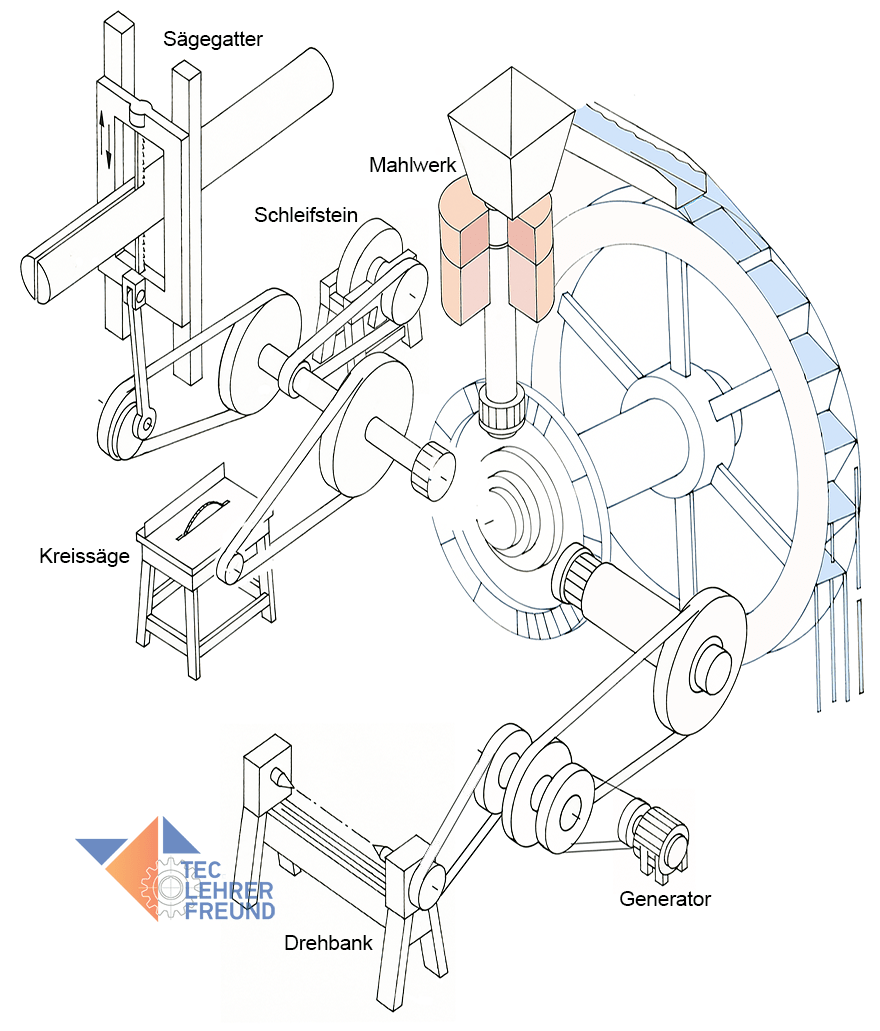 Sägegatter

Mahlwerk

Schleifstein

Kreissäge

TEC
LEHRER
FREUND

Generator

Drehbank