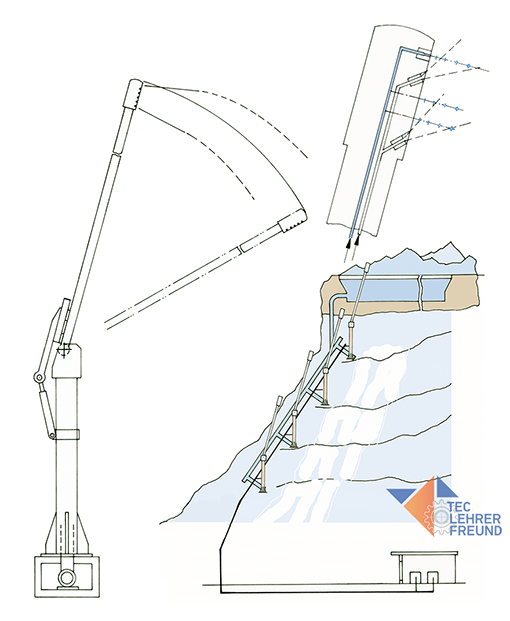 TEC
LEHRER
FREUND