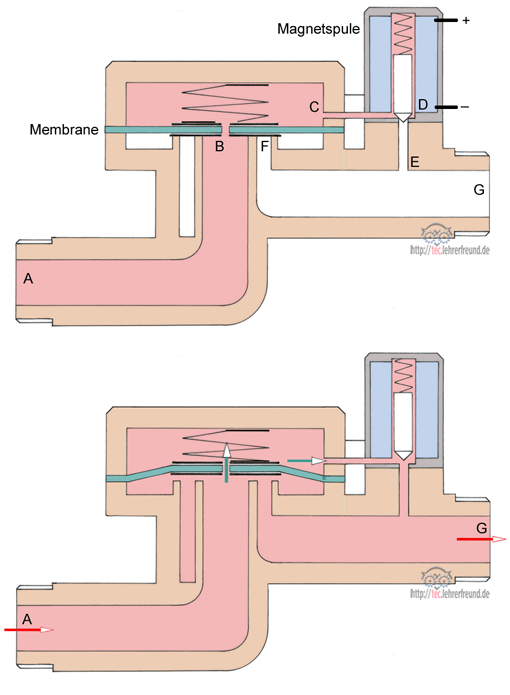 Magnetspule
+
C
D
−
Membrane
B
F
E
G
http://tec.lehrerfreund.de
A

G
http://tec.lehrerfreund.de
A