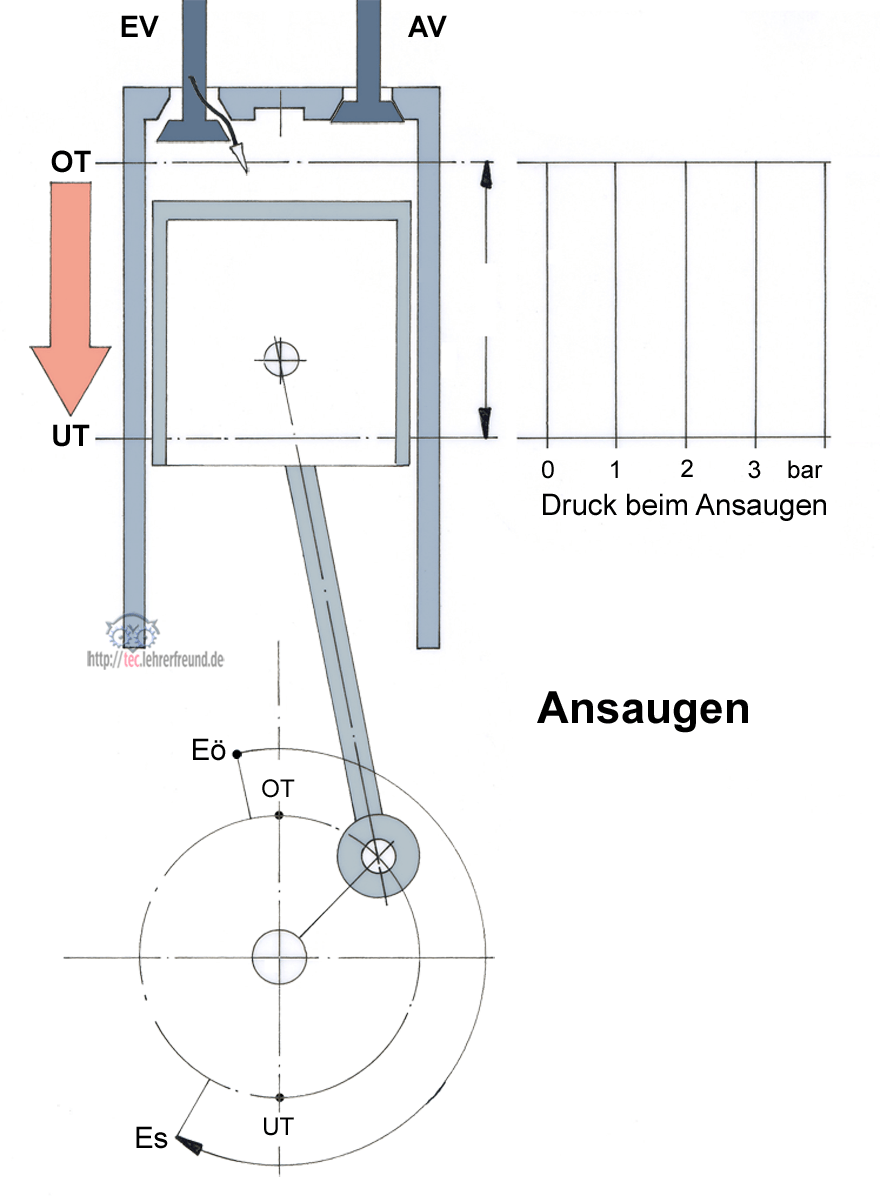 EV
AV
OT
UT
0
1
2
3
bar
Druck beim Ansaugen
http://tec.lehrerfreund.de
Ansaugen
Eö
OT
UT
Es