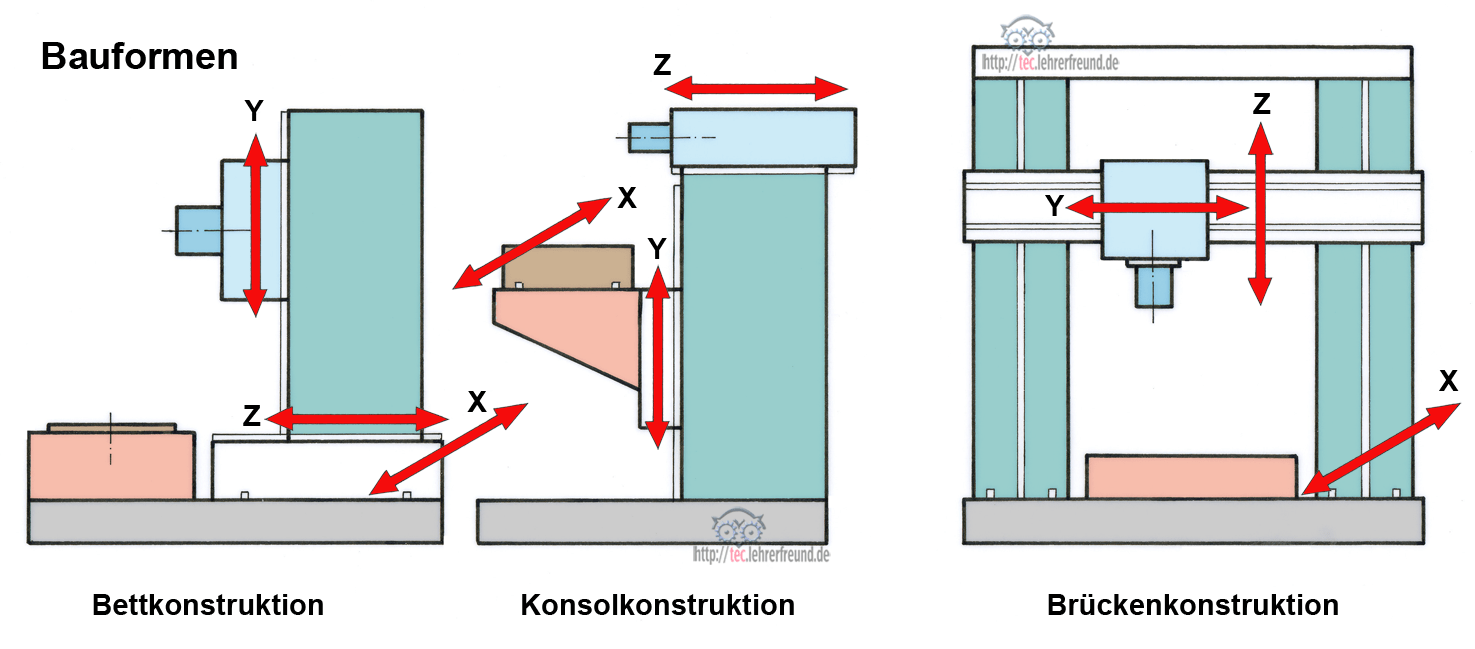 Bauformen

Y

Z

X

Bettkonstruktion

Z

X

Y

http://tec.lehrerfreund.de

Konsolkonstruktion

http://tec.lehrerfreund.de

Z

Y

X

Brückenkonstruktion