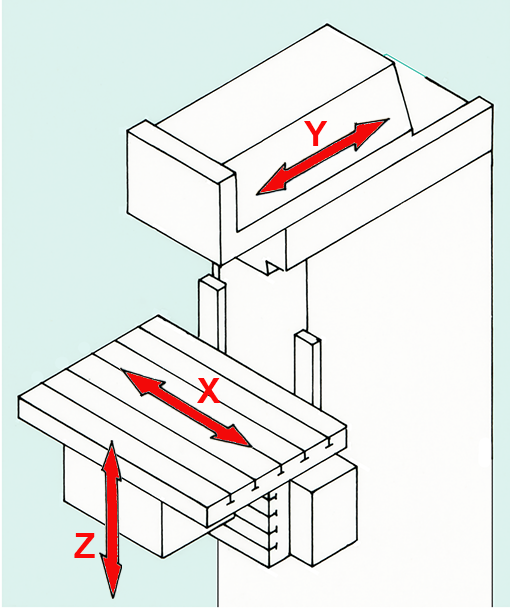 Y
X
Z