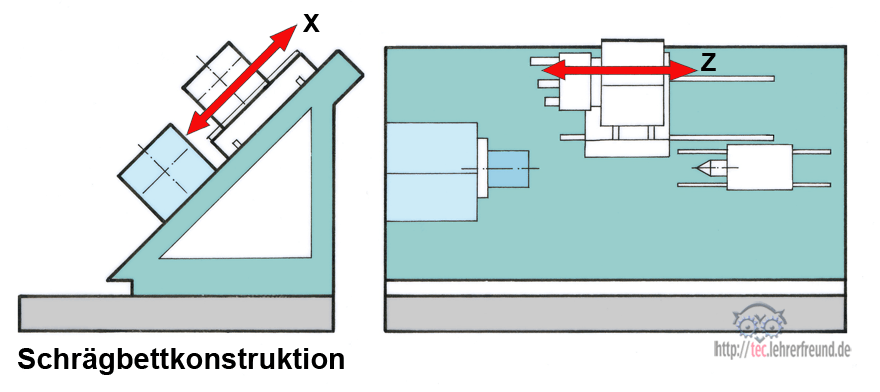 X

Z

Schrägbettkonstruktion

http://tec.lehrerfreund.de