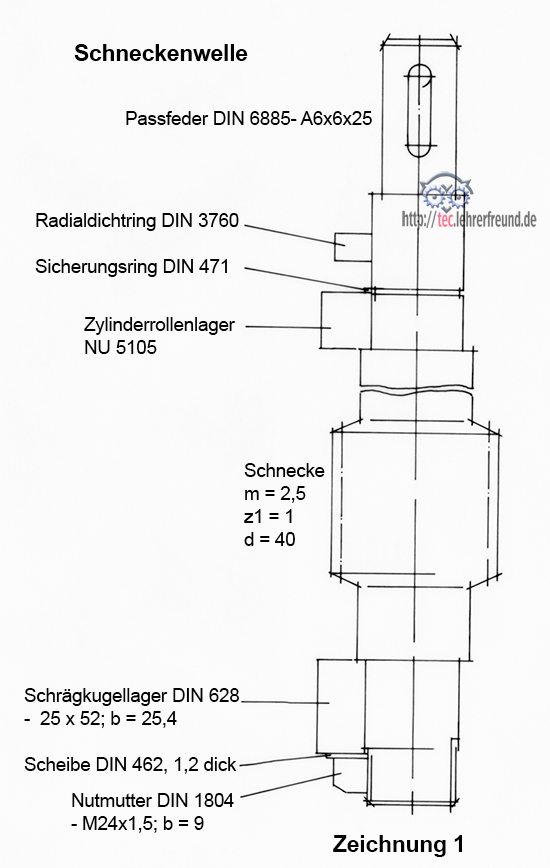 Schneckenwelle

Passfeder DIN 6885- A6x6x25

http://tec.lehrerfreund.de

Radialdichtring DIN 3760

Sicherungsring DIN 471

Zylinderrollenlager NU 5105

Schnecke
m = 2,5
z1 = 1
d = 40

Schrägkugellager DIN 628 - 25 x 52; b = 25,4

Scheibe DIN 462, 1,2 dick

Nutmutter DIN 1804 - M24x1,5; b = 9

Zeichnung 1