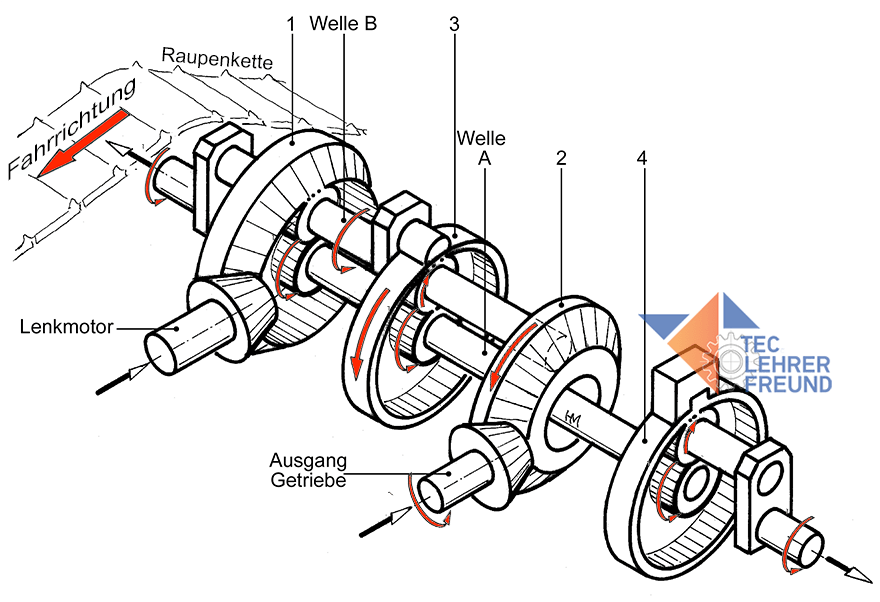 1
Welle B
3
Raupenkette
Fahrrichtung
Welle
A
2
4
Lenkmotor
TEC
LEHRER
FREUND
HM
Ausgang
Getriebe