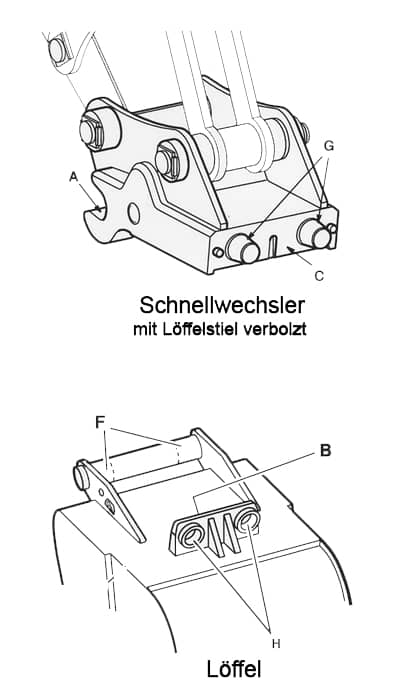 G
A
C
Schnellwechsler
mit Löffelstiel verbolzt

F
B
H
Löffel