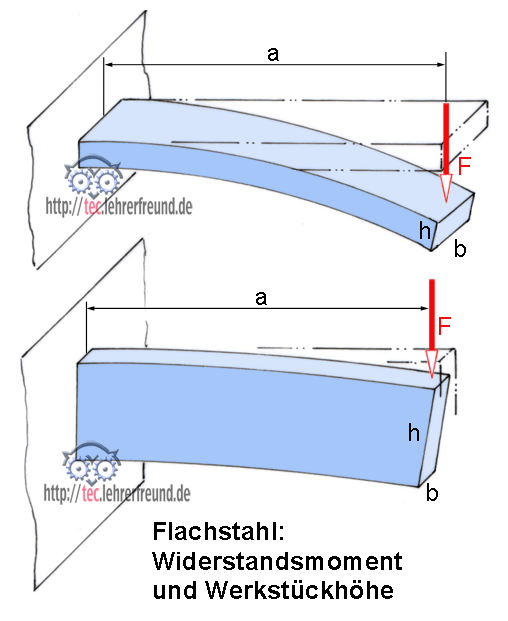 a

F

http://tec.lehrerfreund.de

h

b

a

F

h

http://tec.lehrerfreund.de

b

Flachstahl:
Widerstandsmoment
und Werkstückhöhe