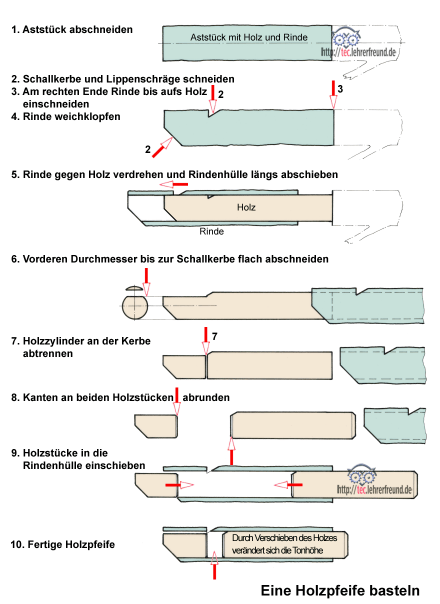 1. Aststück abschneiden

Aststück mit Holz und Rinde

http://tec.lehrerfreund.de

2. Schallkerbe und Lippenschräge schneiden
3. Am rechten Ende Rinde bis aufs Holz einschneiden
4. Rinde weichklopfen

2

3

2

5. Rinde gegen Holz verdrehen und Rindenhülle längs abschieben

Holz

Rinde

6. Vorderen Durchmesser bis zur Schallkerbe flach abschneiden

7. Holzzylinder an der Kerbe abtrennen

7

8. Kanten an beiden Holzstücken abrunden

9. Holzstücke in die Rindenhülle einschieben

http://tec.lehrerfreund.de

10. Fertige Holzpfeife

Durch Verschieben des Holzes verändert sich die Tonhöhe

Eine Holzpfeife basteln