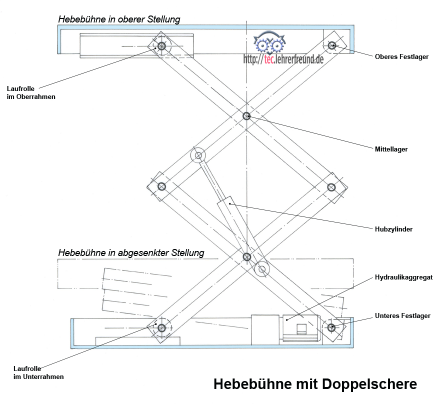 Hebebühne in oberer Stellung

http://tec.lehrerfreund.de

Oberes Festlager

Laufrolle im Oberrahmen

Mittellager

Hubzylinder

Hebebühne in abgesenkter Stellung

Hydraulikaggregat

Unteres Festlager

Laufrolle im Unterrahmen

Hebebühne mit Doppelschere