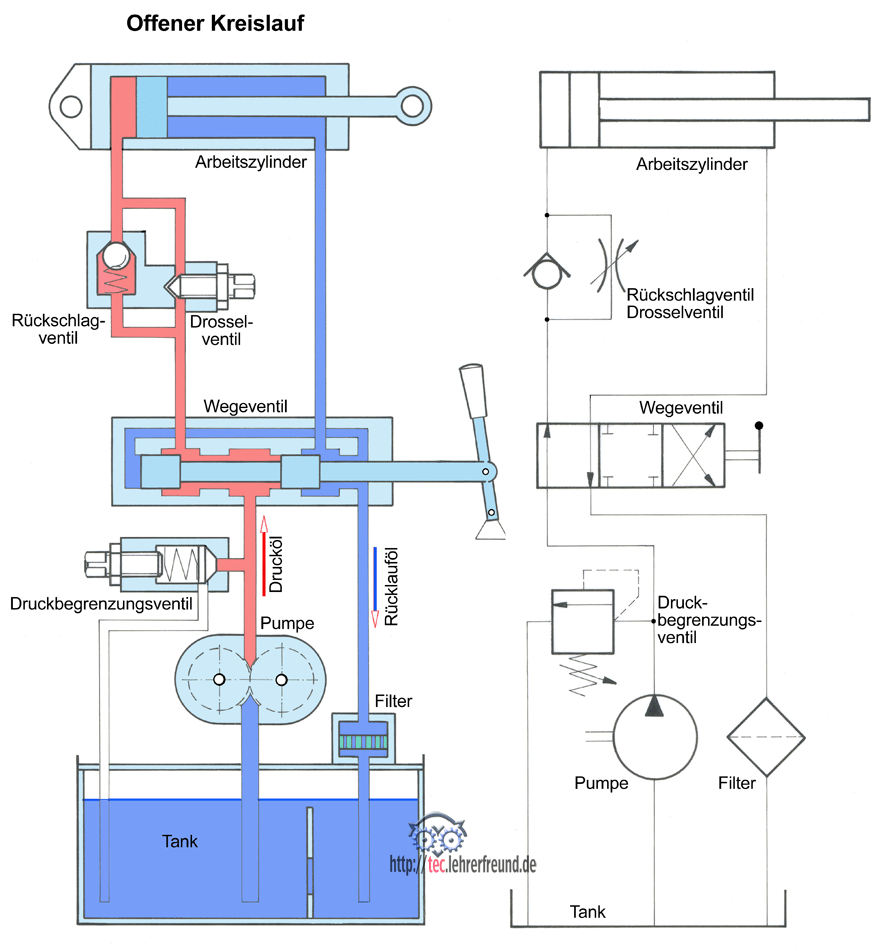 Offener Kreislauf

Arbeitszylinder

Rückschlagventil

Drosselventil

Wegeventil

Drucköl

Rücklauföl

Druckbegrenzungsventil

Pumpe

Filter

Tank

http://tec.lehrerfreund.de

Arbeitszylinder

Rückschlagventil
Drosselventil

Wegeventil

Druckbegrenzungsventil

Pumpe

Filter

Tank