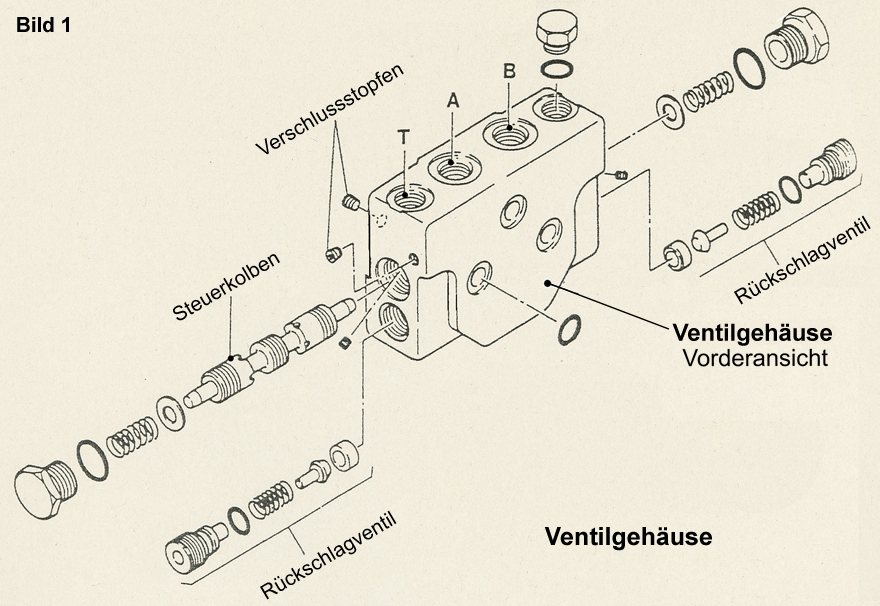 Bild 1

Verschlussstopfen

T

A

B

Steuerkolben

Rückschlagventil

Ventilgehäuse
Vorderansicht

Rückschlagventil

Ventilgehäuse