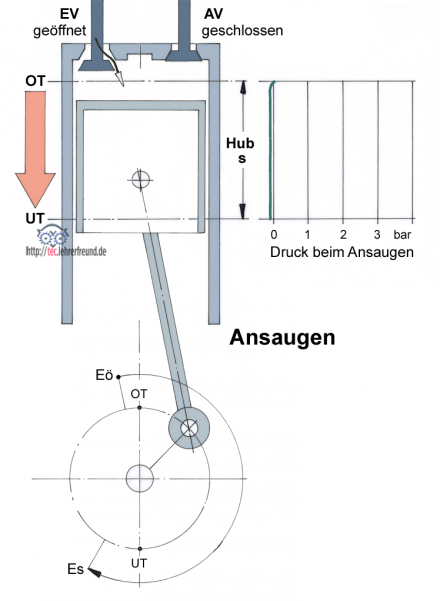 EV
geöffnet

AV
geschlossen

OT

Hub
s

UT

http://tec.lehrerfreund.de

0 1 2 3 bar
Druck beim Ansaugen

Ansaugen

Eö

OT

UT

Es