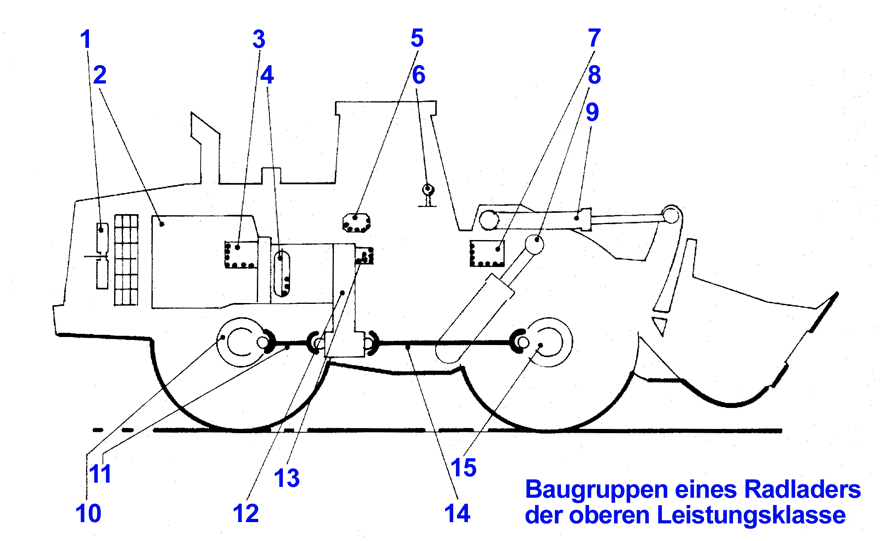 1
2
3
4
5
6
7
8
9
10
11
12
13
14
15

Baugruppen eines Radladers der oberen Leistungsklasse