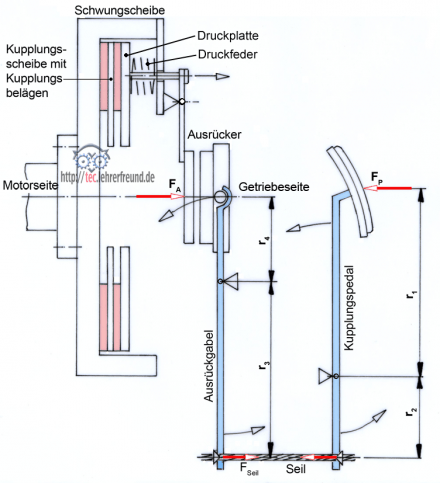 Schwungscheibe

Druckplatte

Druckfeder

Kupplungsscheibe mit Kupplungsbelägen

Ausrücker

http://tec.lehrerfreund.de

Motorseite

$F_A$

Getriebeseite

$F_P$

$r_4$

$r_1$

Kupplungspedal

Ausrückgabel

$r_3$

$r_2$

$F_{Seil}$

Seil