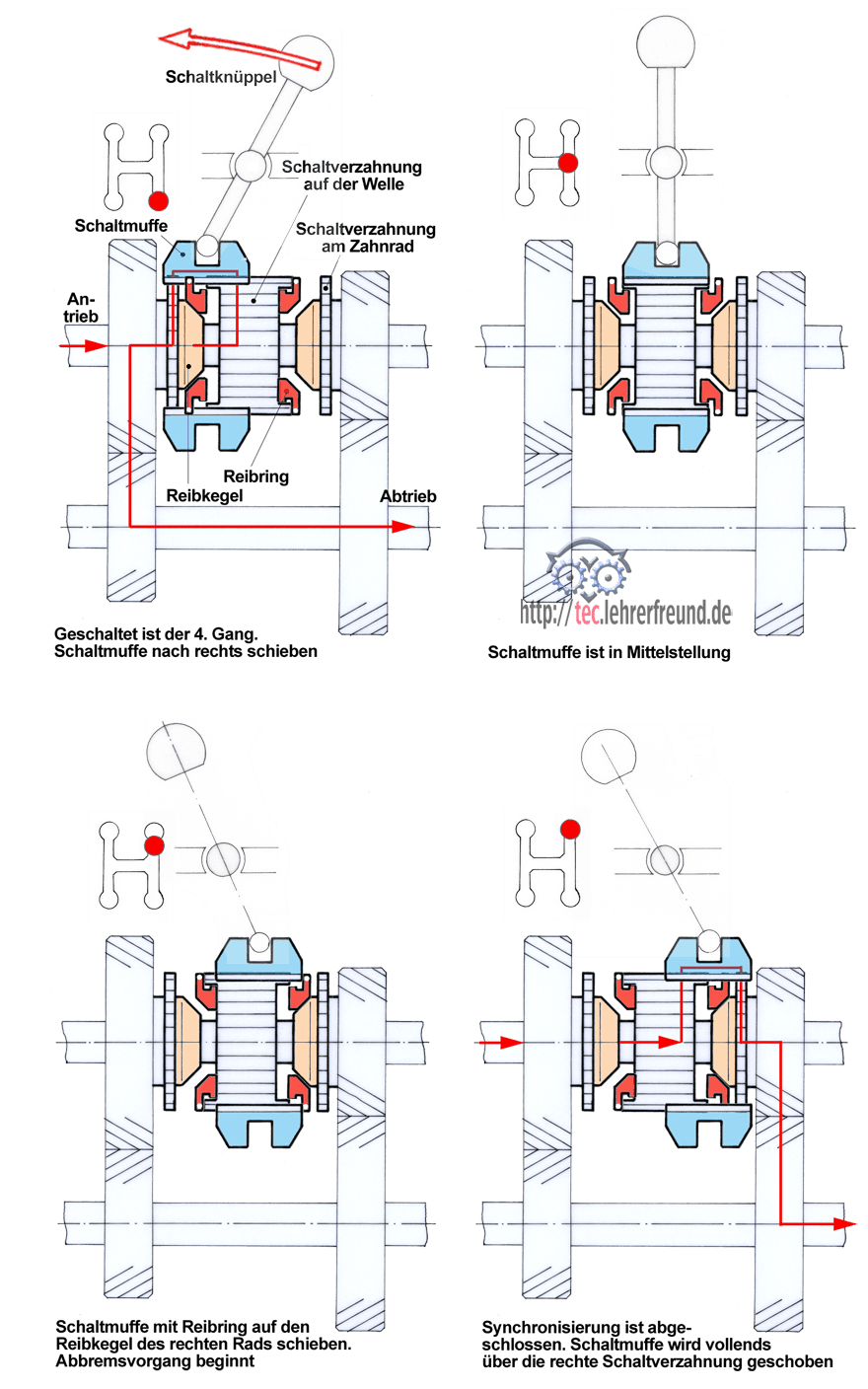 Schaltknüppel

Schaltverzahnung auf der Welle

Schaltmuffe

Schaltverzahnung am Zahnrad

Antrieb

Reibring

Reibkegel

Abtrieb

Geschaltet ist der 4. Gang.
Schaltmuffe nach rechts schieben

http://tec.lehrerfreund.de

Schaltmuffe ist in Mittelstellung

Schaltmuffe mit Reibring auf den Reibkegel des rechten Rads schieben. Abbremsvorgang beginnt

Synchronisierung ist abgeschlossen. Schaltmuffe wird vollends über die rechte Schaltverzahnung geschoben