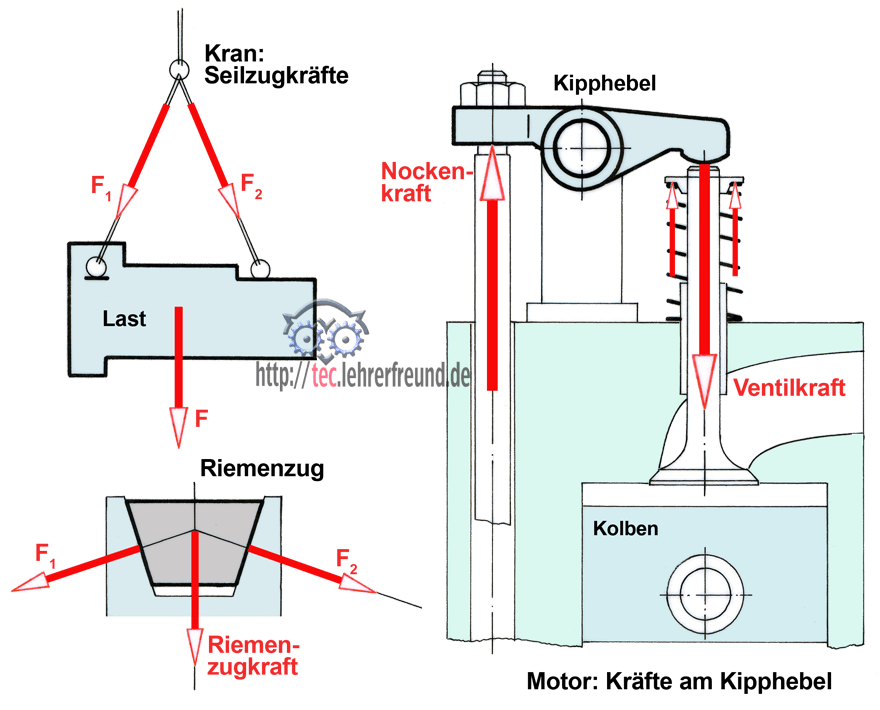 Kran:
Seilzugkräfte

$F_1$

$F_2$

Last

F

http://tec.lehrerfreund.de

Riemenzug

$F_1$

$F_2$

Riemenzugkraft

Kipphebel

Nockenkraft

Ventilkraft

Kolben

Motor: Kräfte am Kipphebel