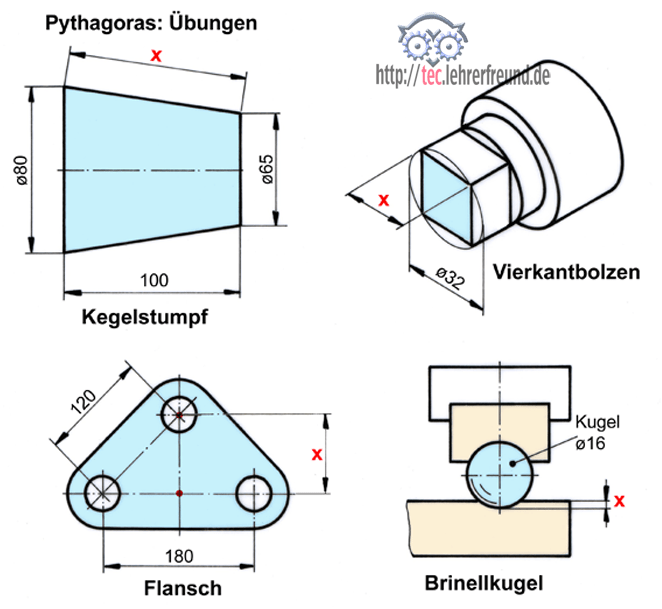 Pythagoras: Übungen

http://tec.lehrerfreund.de

x

ø80

ø65

100

Kegelstumpf

x

ø32

Vierkantbolzen

120

x

180

Flansch

Kugel
ø16

x

Brinellkugel