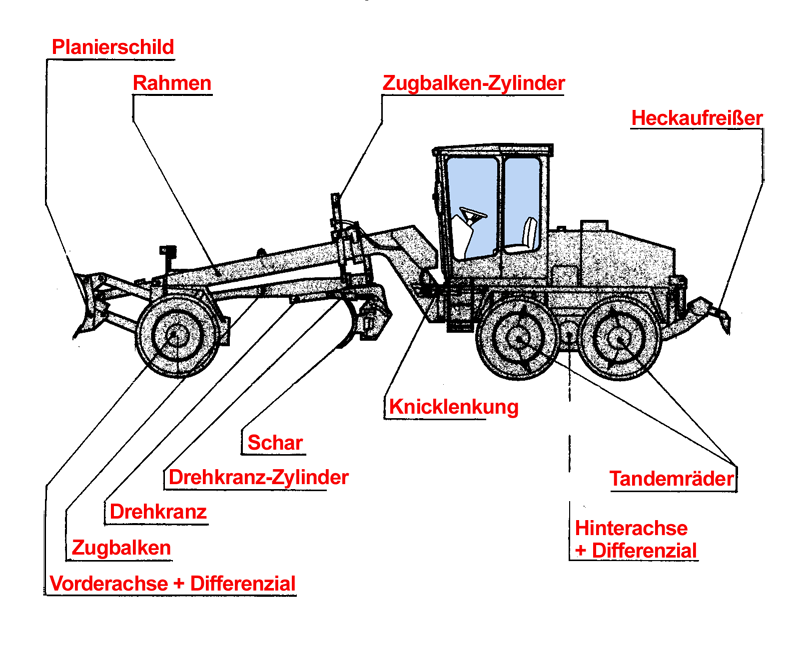 Planierschild

Rahmen

Zugbalken-Zylinder

Heckaufreißer

Knicklenkung

Schar

Drehkranz-Zylinder

Drehkranz

Zugbalken

Vorderachse + Differenzial

Tandemräder

Hinterachse
+ Differenzial