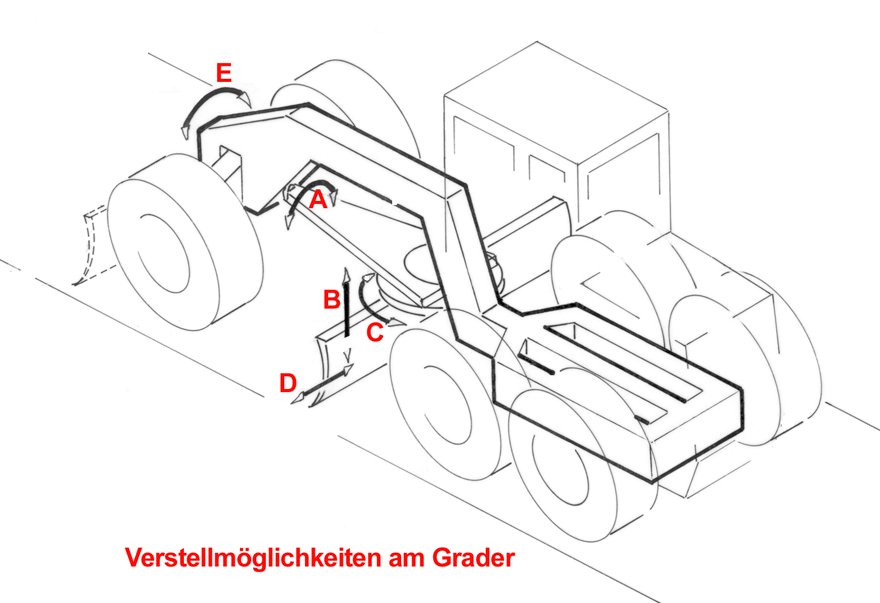 E

A

B

C

D

Verstellmöglichkeiten am Grader