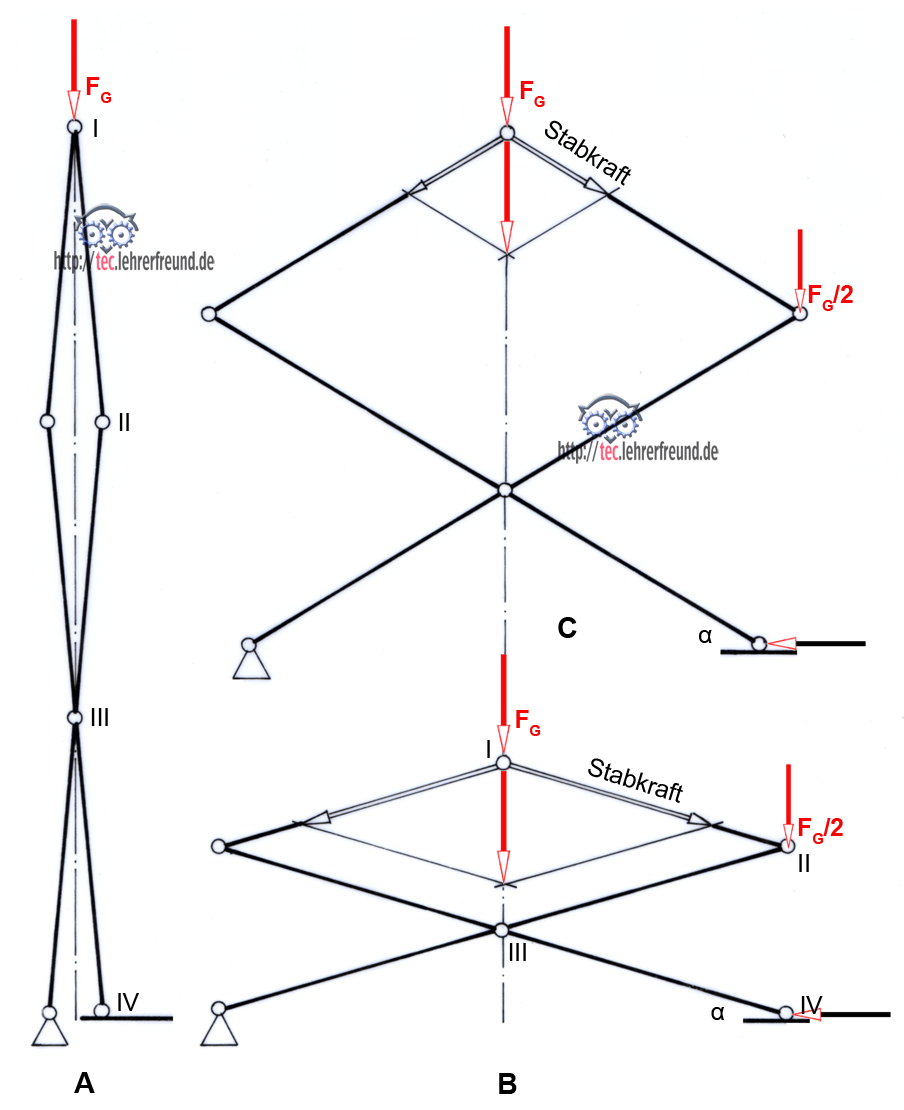 $F_G$
I
http://tec.lehrerfreund.de
II
III
IV
A

$F_G$
Stabkraft
$F_G/2$
http://tec.lehrerfreund.de
C
α

$F_G$
I
Stabkraft
$F_G/2$
II
III
α
IV
B