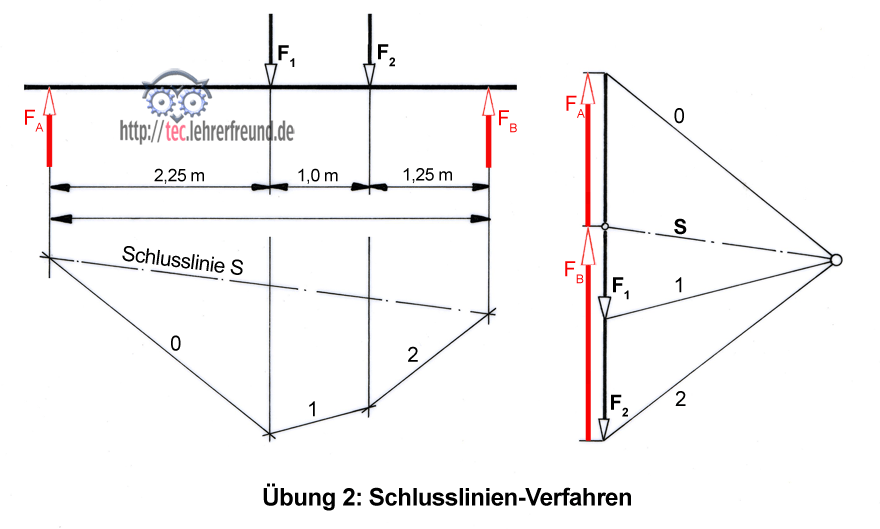 $F_1$
$F_2$
$F_A$
http://tec.lehrerfreund.de
$F_B$
2,25 m
1,0 m
1,25 m
Schlusslinie S
0
1
2

$F_A$
0
S
$F_B$
$F_1$
1
$F_2$
2

Übung 2: Schlusslinien-Verfahren