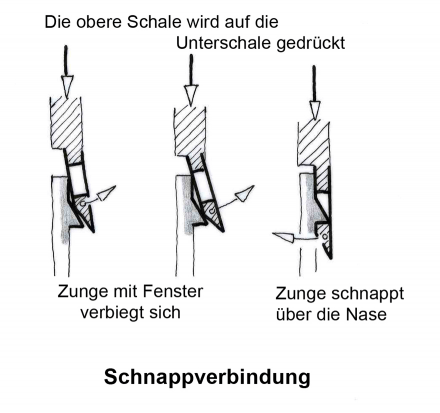 Die obere Schale wird auf die Unterschale gedrückt

Zunge mit Fenster verbiegt sich

Zunge schnappt über die Nase

Schnappverbindung