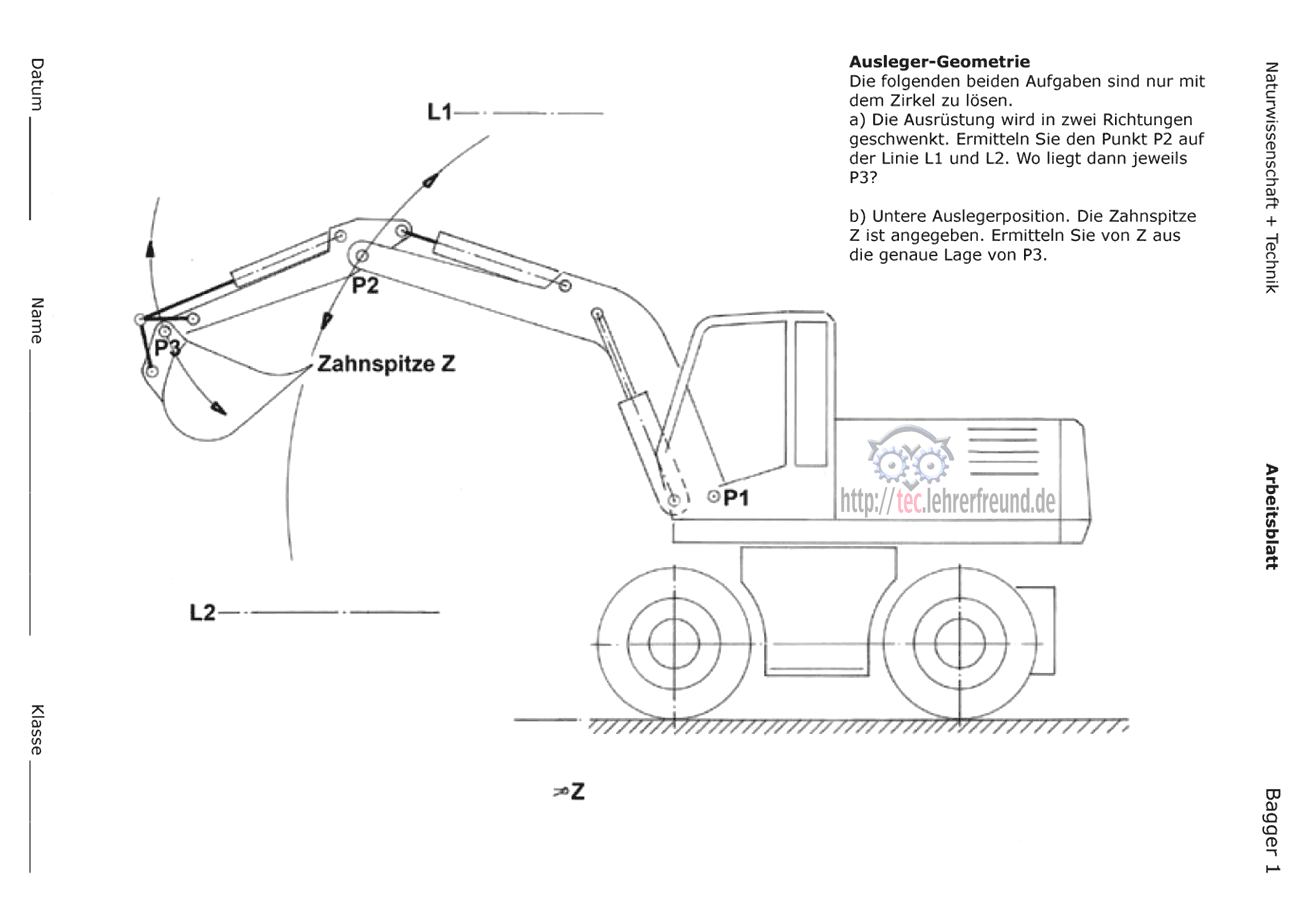 Datum

Name

Klasse

Ausleger-Geometrie
Die folgenden beiden Aufgaben sind nur mit dem Zirkel zu lösen.
a) Die Ausrüstung wird in zwei Richtungen geschwenkt. Ermitteln Sie den Punkt P2 auf der Linie L1 und L2. Wo liegt dann jeweils P3?

b) Untere Auslegerposition. Die Zahnspitze Z ist angegeben. Ermitteln Sie von Z aus die genaue Lage von P3.

L1

P2

P3

Zahnspitze Z

P1

http://tec.lehrerfreund.de

L2

Z

Naturwissenschaft + Technik

Arbeitsblatt

Bagger 1