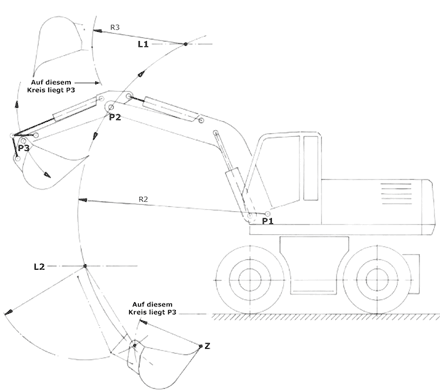 R3

L1

Auf diesem Kreis liegt P3

P2

P3

R2

P1

L2

Auf diesem Kreis liegt P3

Z