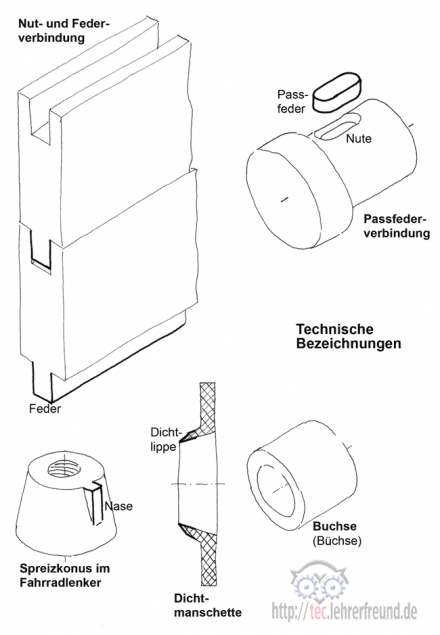 Nut- und Federverbindung

Passfeder

Nute

Passfederverbindung

Technische Bezeichnungen

Feder

Dichtlippe

Nase

Spreizkonus im Fahrradlenker

Dichtmanschette

Buchse (Büchse)

http://tec.lehrerfreund.de