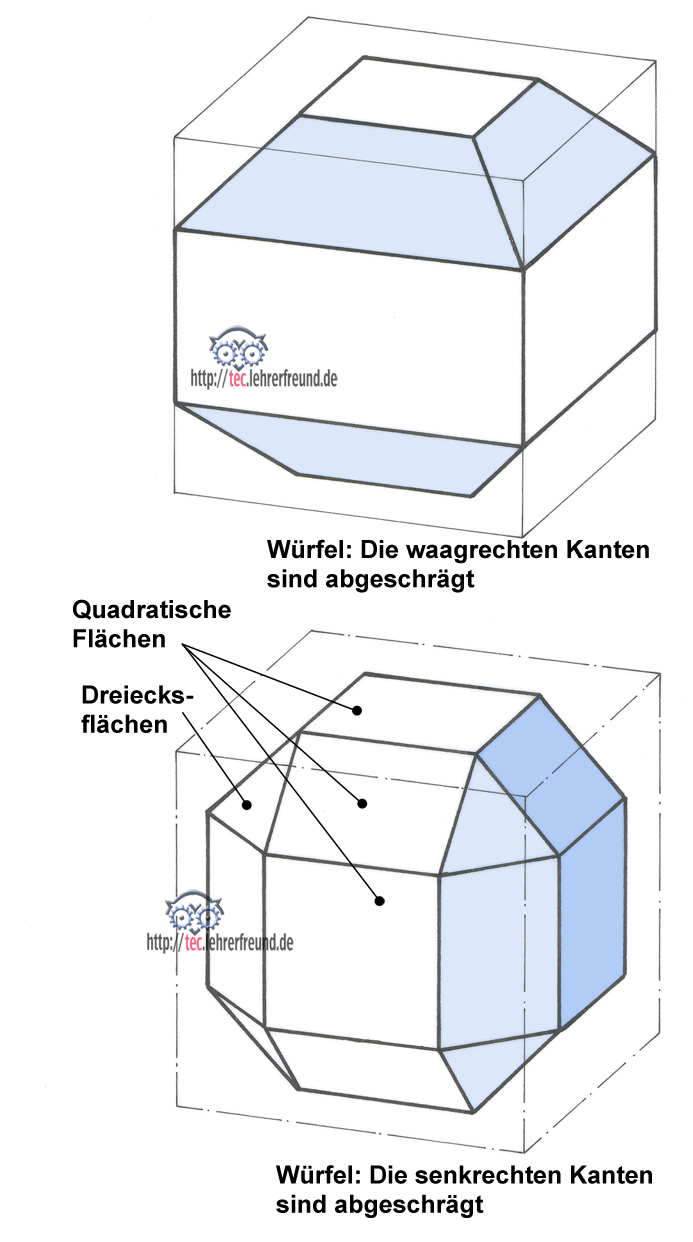 http://tec.lehrerfreund.de

Würfel: Die waagrechten Kanten sind abgeschrägt

Quadratische Flächen

Dreiecksflächen

http://tec.lehrerfreund.de

Würfel: Die senkrechten Kanten sind abgeschrägt